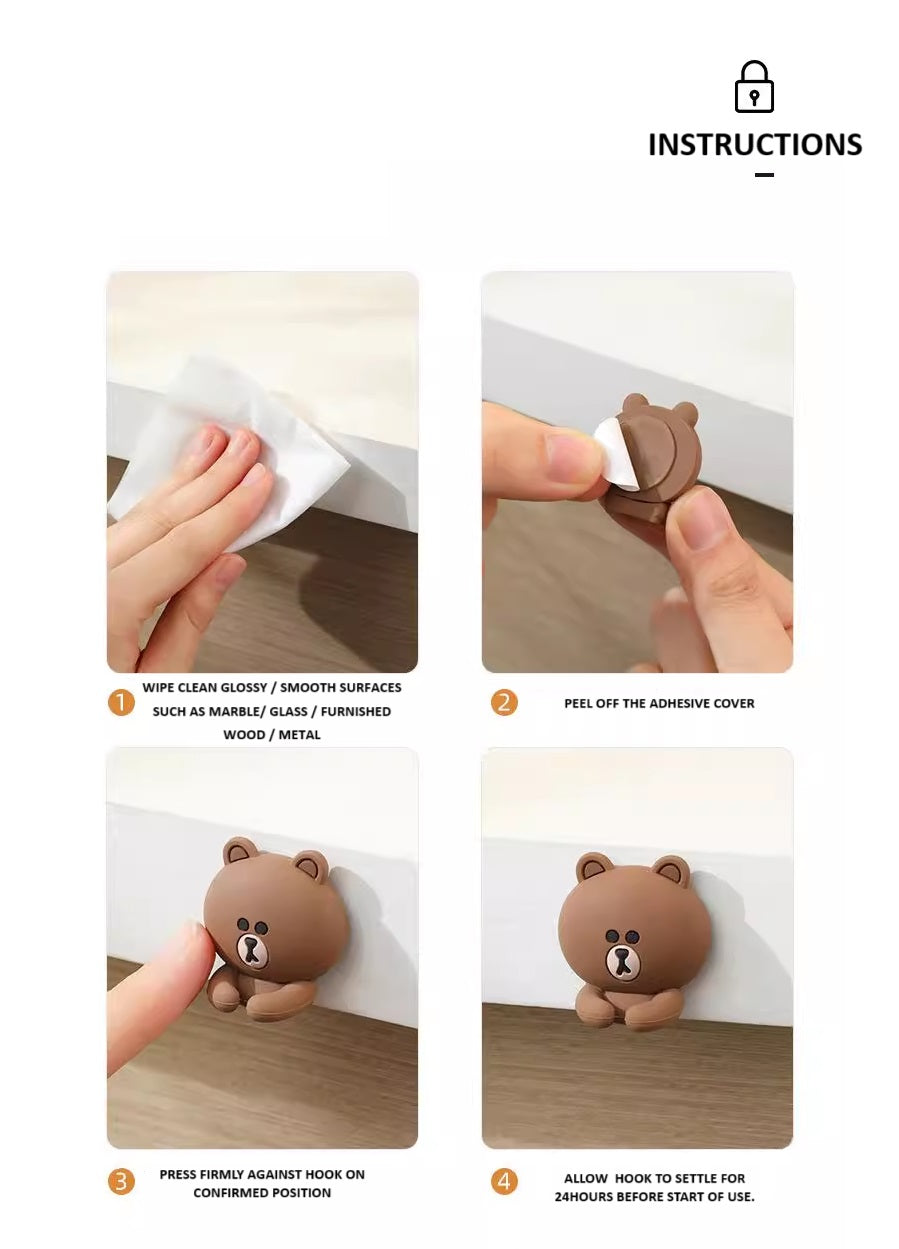 INSTRUCTIONS

1 WIPE CLEAN GLOSSY / SMOOTH SURFACES SUCH AS MARBLE/ GLASS / FURNISHED WOOD / METAL

2 PEEL OFF THE ADHESIVE COVER

3 PRESS FIRMLY AGAINST HOOK ON CONFIRMED POSITION

4 ALLOW HOOK TO SETTLE FOR 24HOURS BEFORE START OF USE.