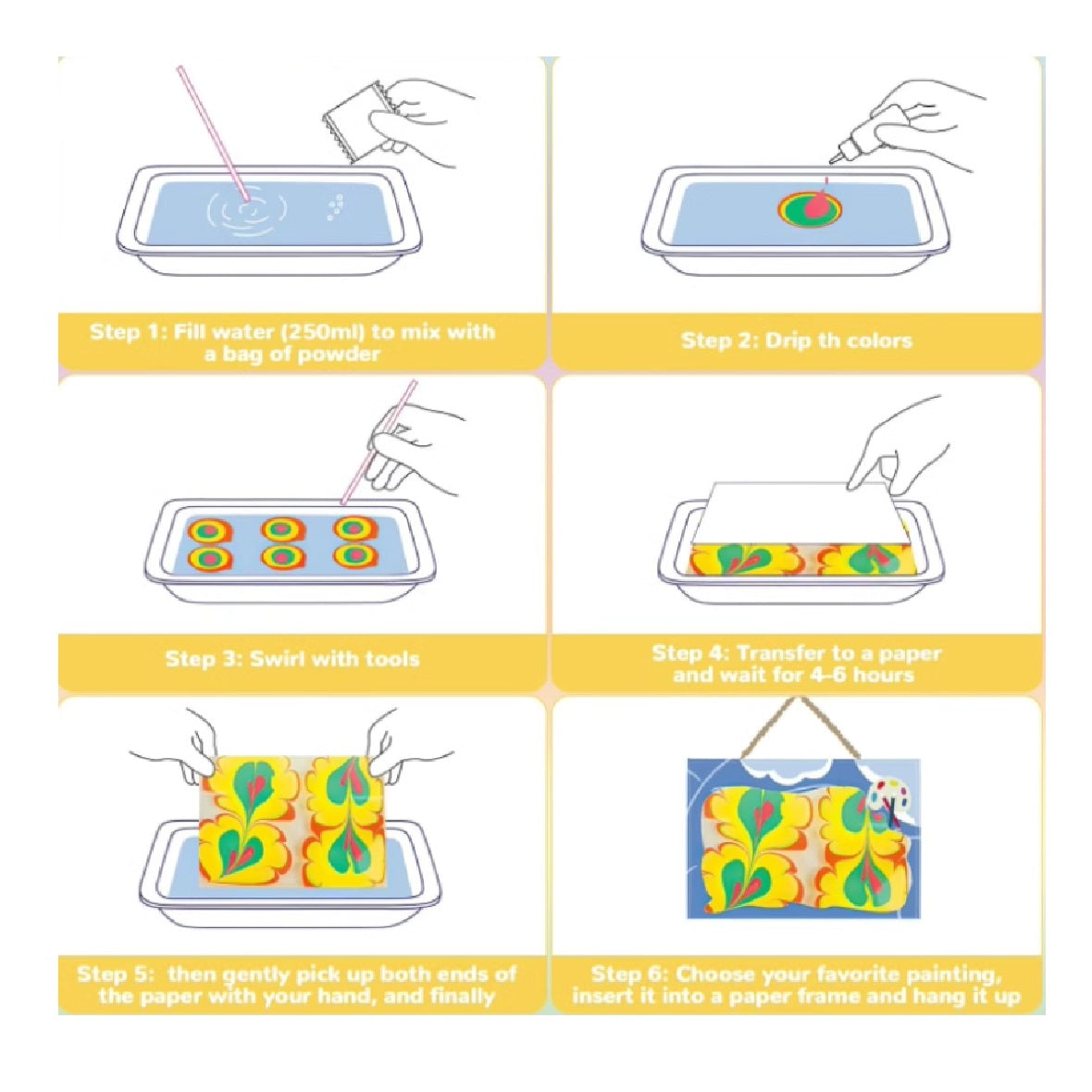 Step 1: Fill water (250ml) to mix with a bag of powder

Step 2: Drip th colors

Step 3: Swirl with tools

Step 4: Transfer to a paper and wait for 4-6 hours

Step 5: then gently pick up both ends of the paper with your hand, and finally

Step 6: Choose your favorite painting, insert it into a paper frame and hang it up