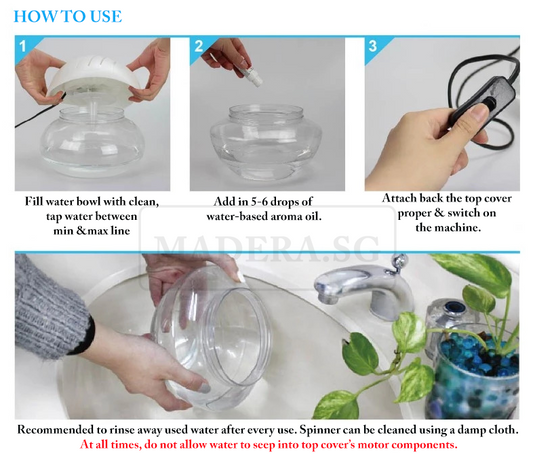 HOW TO USE

1

Fill water bowl with clean, tap water between min & max line

2

Add in 5-6 drops of water-based aroma oil.

3

Attach back the top cover proper & switch on the machine.

MADERA.SG

Recommended to rinse away used water after every use. Spinner can be cleaned using a damp cloth.
At all times, do not allow water to seep into top cover's motor components.