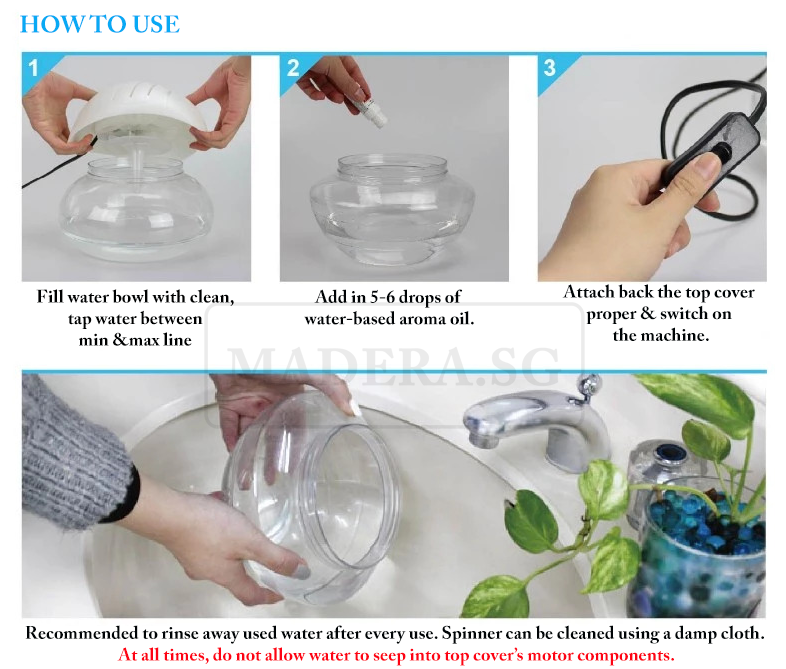 HOW TO USE

1

Fill water bowl with clean, tap water between min &max line

2

Add in 5-6 drops of water-based aroma oil.

3

Attach back the top cover proper & switch on the machine.

MADERA.SG

Recommended to rinse away used water after every use. Spinner can be cleaned using a damp cloth.
At all times, do not allow water to seep into top cover's motor components.