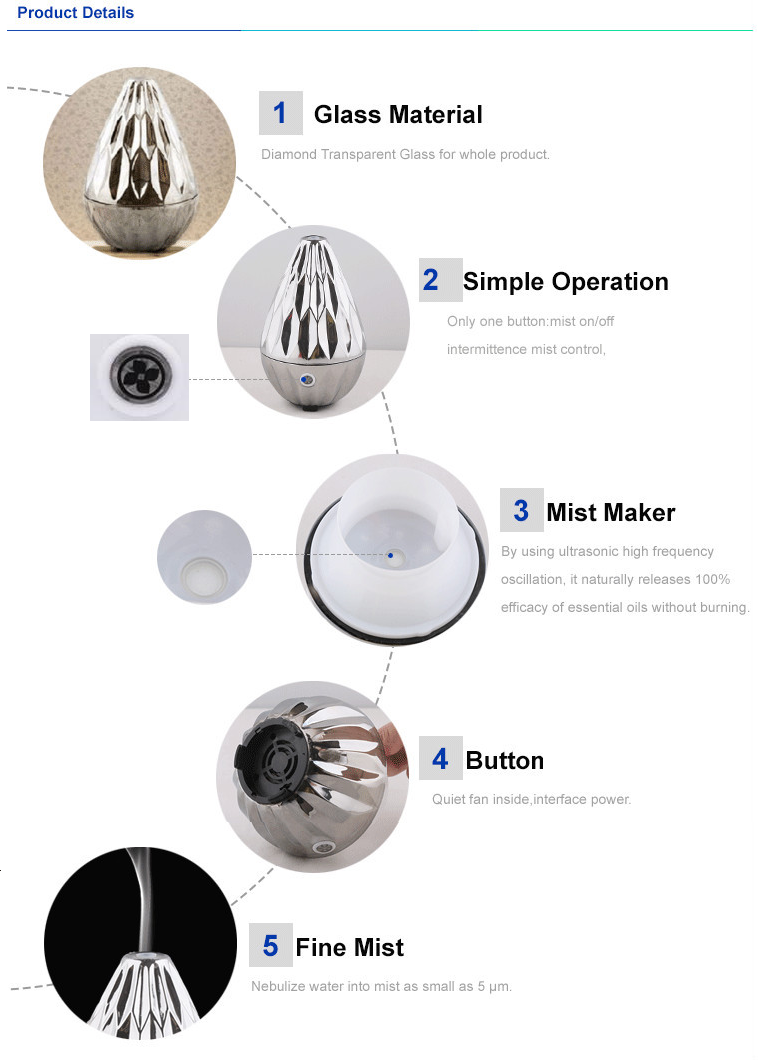 Product Details

1 Glass Material

Diamond Transparent Glass for whole product.

2 Simple Operation

Only one button:mist on/off intermittence mist control,

3 Mist Maker

By using ultrasonic high frequency oscillation, it naturally releases 100% efficacy of essential oils without burning.

4 Button

Quiet fan inside,interface power.

5 Fine Mist

Nebulize water into mist as small as 5 μm.