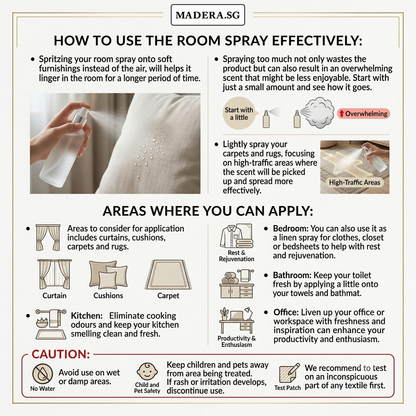 MADERA.SG

HOW TO USE THE ROOM SPRAY EFFECTIVELY:

• Spritzing your room spray onto soft furnishings instead of the air, will helps it linger in the room for a longer period of time.

• Spraying too much not only wastes the product but can also result in an overwhelming scent that might be less enjoyable. Start with just a small amount and see how it goes.

Start with a little

Overwhelming

• Lightly spray your carpets and rugs, focusing on high-traffic areas where the scent will be picked up and spread more effectively.

High-Traffic Areas

AREAS WHERE YOU CAN APPLY:

• Areas to consider for application includes curtains, cushions, carpets and rugs.

Curtain

Cushions

Carpet

• Kitchen: Eliminate cooking odours and keep your kitchen smelling clean and fresh.

Rest & Rejuvenation

• Bedroom: You can also use it as a linen spray for clothes, closet or bedsheets to help with rest and rejuvenation.

• Bathroom: Keep your toilet fresh by applying a little onto your towels and bathmat.

Productivity & Enthusiasm

• Office: Liven up your office or workspace with freshness and inspiration can enhance your productivity and enthusiasm.

CAUTION:

No Water

Avoid use on wet or damp areas.

Child and Pet Safety

Keep children and pets away from area being treated. If rash or irritation develops, discontinue use.

Test Patch

We recommend to test on an inconspicuous part of any textile first.