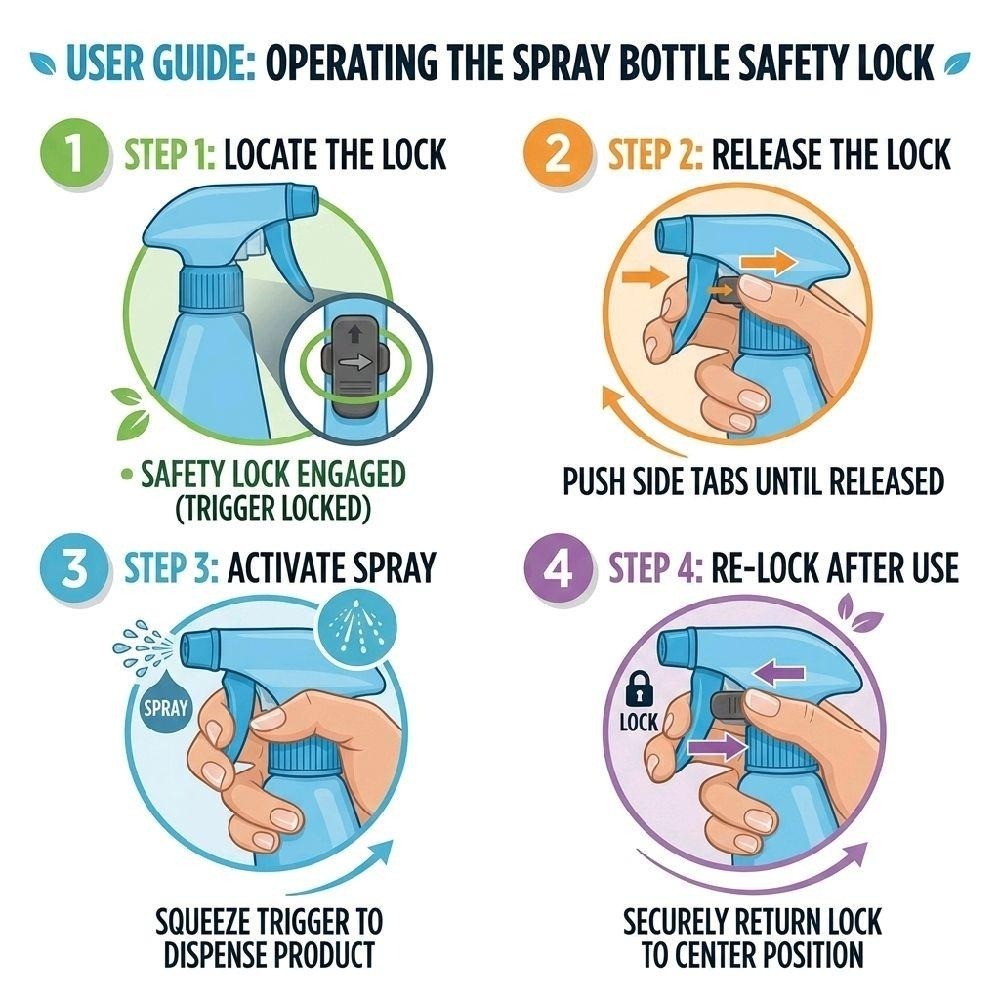 USER GUIDE: OPERATING THE SPRAY BOTTLE SAFETY LOCK

1 STEP 1: LOCATE THE LOCK

• SAFETY LOCK ENGAGED (TRIGGER LOCKED)

2 STEP 2: RELEASE THE LOCK

PUSH SIDE TABS UNTIL RELEASED

3 STEP 3: ACTIVATE SPRAY

SPRAY

SQUEEZE TRIGGER TO DISPENSE PRODUCT

4 STEP 4: RE-LOCK AFTER USE

LOCK

SECURELY RETURN LOCK TO CENTER POSITION